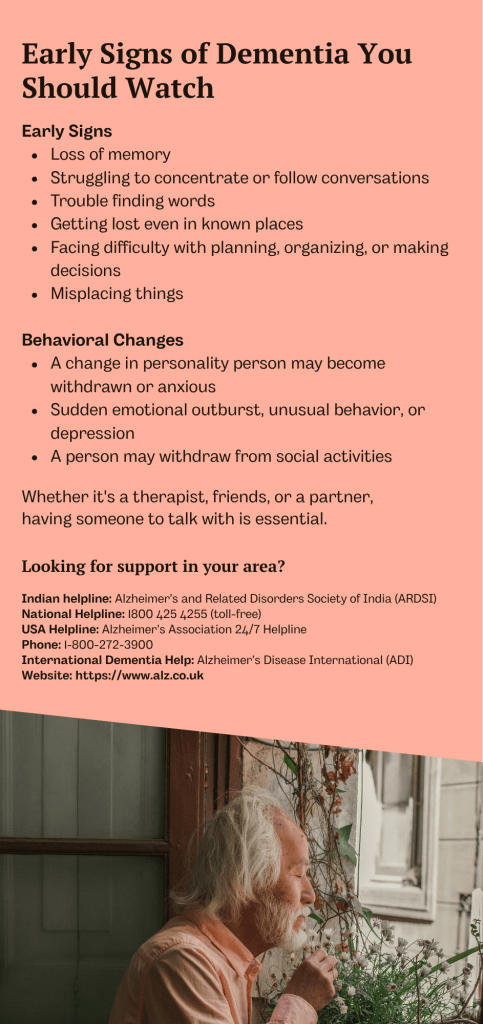 Early Signs of Dementia You Should Watch

Early Signs
- Loss of memory
- Struggling to concentrate or follow conversations
- Trouble finding words
- Getting lost even in known places
- Facing difficulty with planning, organizing, or making decisions
- Misplacing things

Behavioral Changes
- A change in personality person may become withdrawn or anxious
- Sudden emotional outburst, unusual behavior, or depression
- A person may withdraw from social activities

Whether it's a therapist, friends, or a partner, having someone to talk with is essential.

Looking for support in your area?

Indian helpline: Alzheimer's and Related Disorders Society of India (ARDSI)
National Helpline: 1800 425 4255 (toll-free)
USA Helpline: Alzheimer's Association 24/7 Helpline
Phone: 1-800-272-3900
International Dementia Help: Alzheimer's Disease International (ADI)
Website: https://www.alz.co.uk